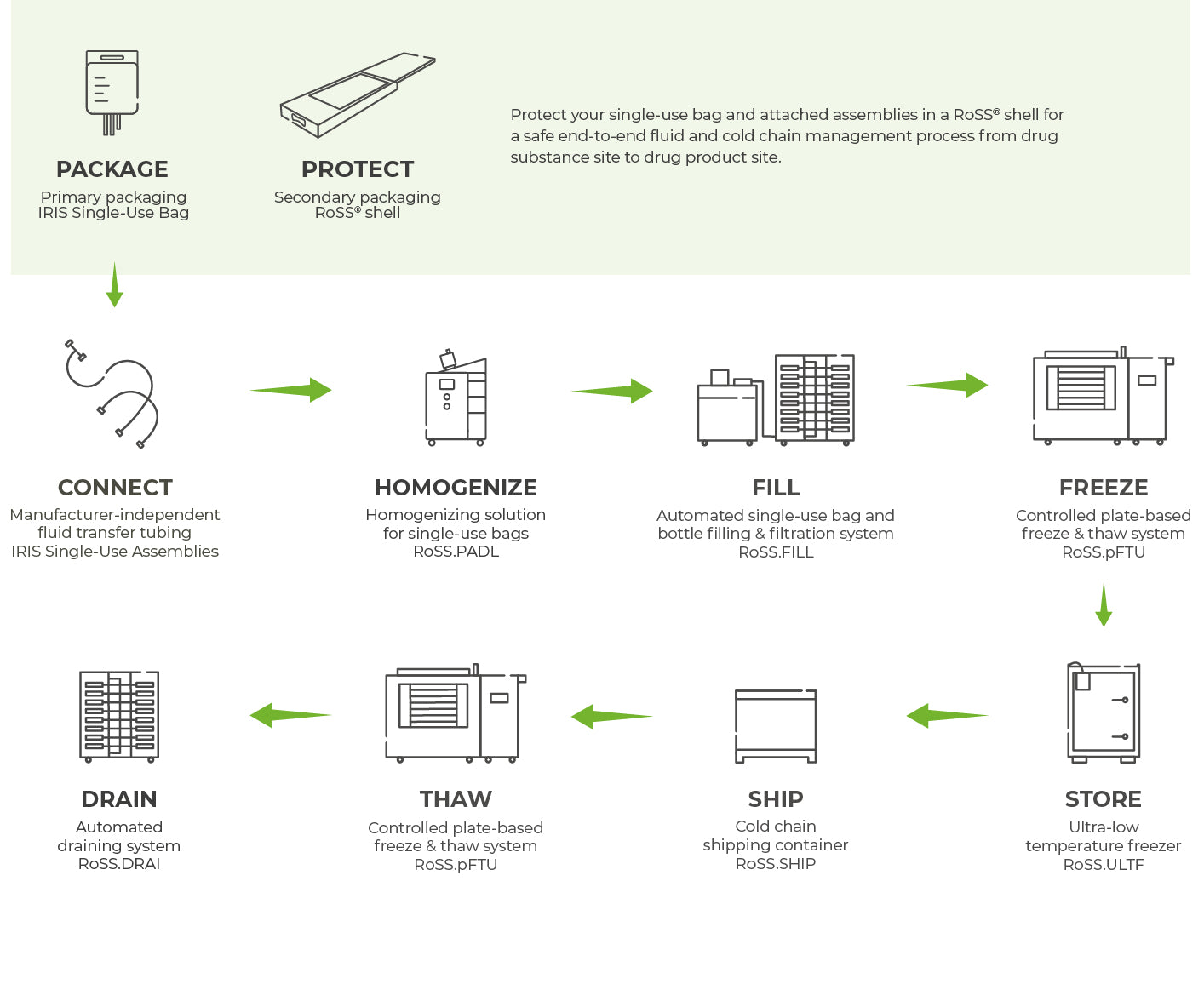 PACKAGE
Primary packaging
IRIS Single-Use Bag

PROTECT
Secondary packaging
RoSS® shell

Protect your single-use bag and attached assemblies in a RoSS® shell for a safe end-to-end fluid and cold chain management process from drug substance site to drug product site.

CONNECT
Manufacturer-independent fluid transfer tubing
IRIS Single-Use Assemblies

HOMOGENIZE
Homogenizing solution for single-use bags
RoSS.PADL

FILL
Automated single-use bag and bottle filling & filtration system
RoSS.FILL

FREEZE
Controlled plate-based freeze & thaw system
RoSS.pFTU

STORE
Ultra-low temperature freezer
RoSS.ULTF

SHIP
Cold chain shipping container
RoSS.SHIP

THAW
Controlled plate-based freeze & thaw system
RoSS.pFTU

DRAIN
Automated draining system
RoSS.DRAI